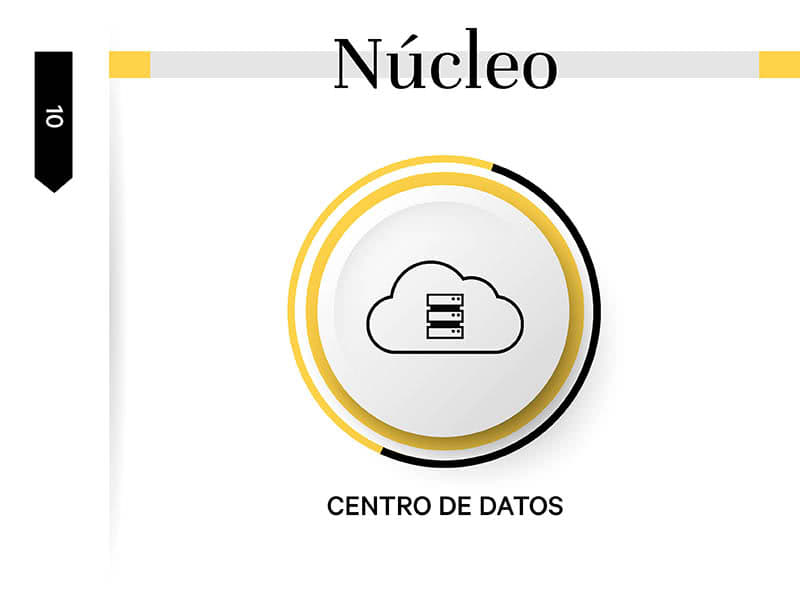 10

Núcleo

CENTRO DE DATOS