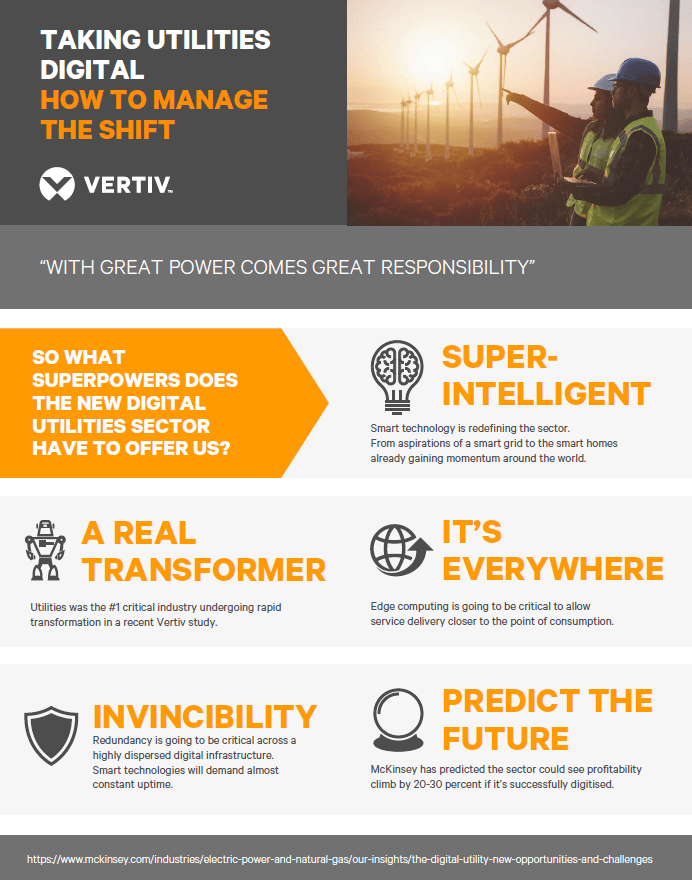 TAKING UTILITIES DIGITAL
HOW TO MANAGE THE SHIFT

VERTIV.

"WITH GREAT POWER COMES GREAT RESPONSIBILITY"

SO WHAT SUPERPOWERS DOES THE NEW DIGITAL UTILITIES SECTOR HAVE TO OFFER US?

SUPER-INTELLIGENT

Smart technology is redefining the sector. From aspirations of a smart grid to the smart homes already gaining momentum around the world.

A REAL TRANSFORMER

Utilities was the #1 critical industry undergoing rapid transformation in a recent Vertiv study.

IT'S EVERYWHERE

Edge computing is going to be critical to allow service delivery closer to the point of consumption.

INVINCIBILITY

Redundancy is going to be critical across a highly dispersed digital infrastructure. Smart technologies will demand almost constant uptime.

PREDICT THE FUTURE

McKinsey has predicted the sector could see profitability climb by 20-30 percent if it's successfully digitised.

https://www.mckinsey.com/industries/electric-power-and-natural-gas/our-insights/the-digital-utility-new-opportunities-and-challenges