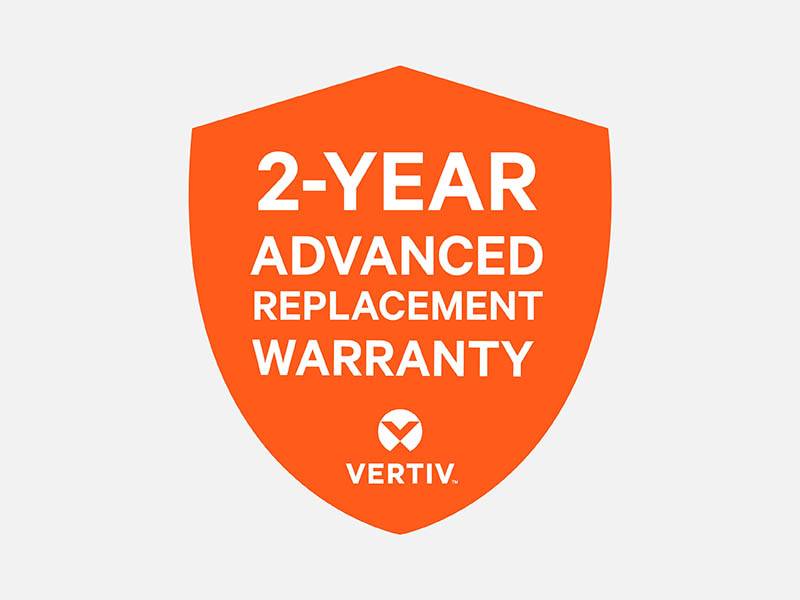 2-YEAR
ADVANCED
REPLACEMENT
WARRANTY

VERTIV™