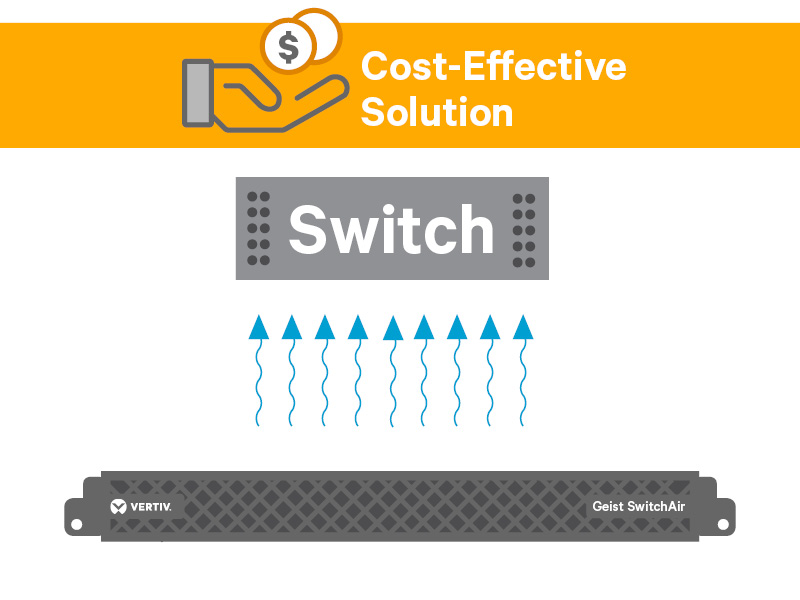 $
Cost-Effective Solution

Switch

VERTIV.
Geist SwitchAir